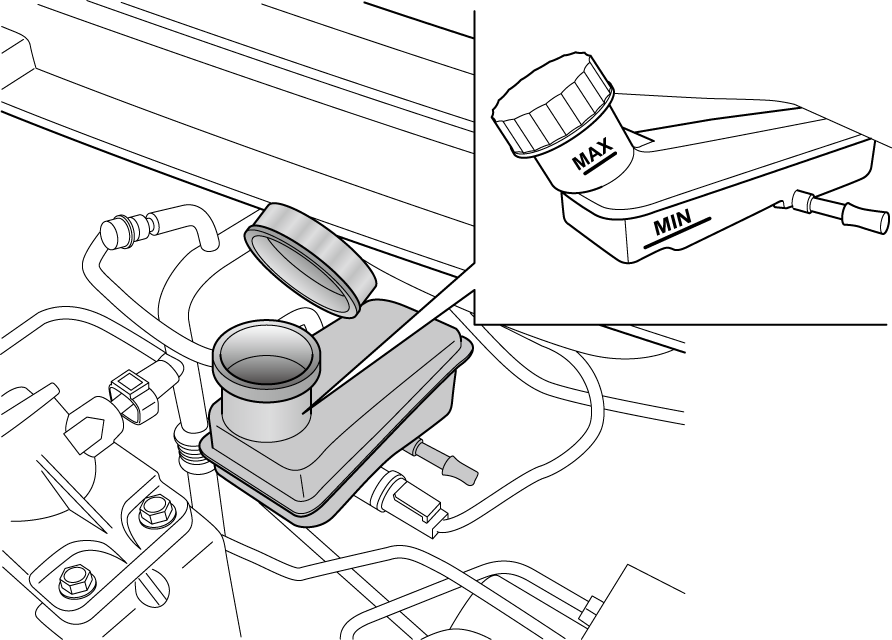 MAX
MIN